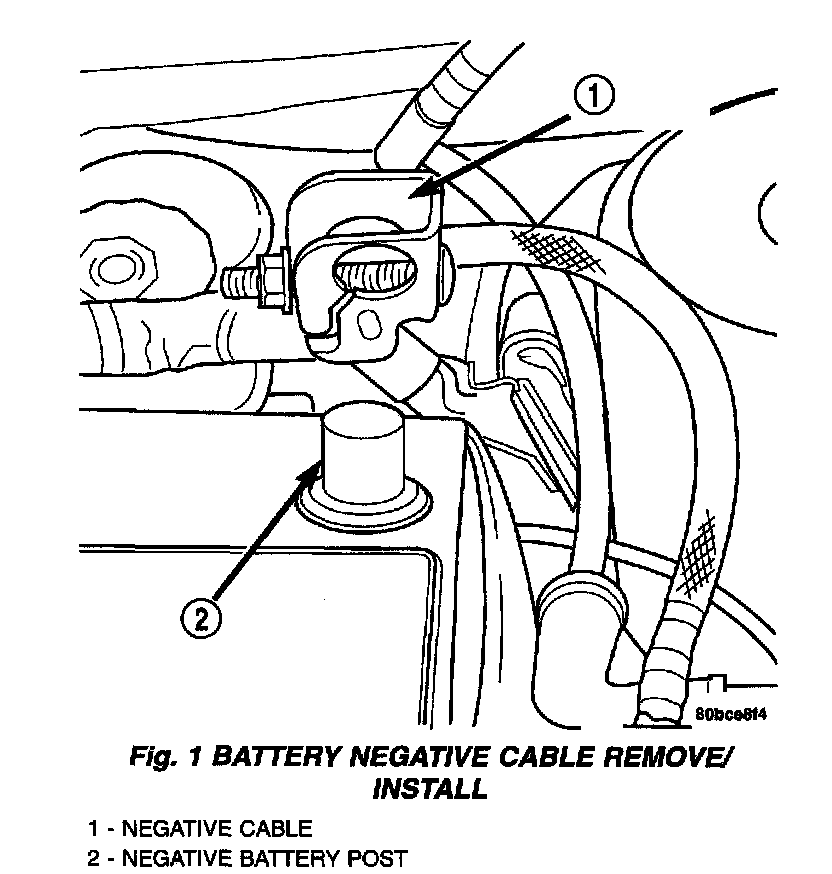 1

2

80bce8f4

Fig. 1 BATTERY NEGATIVE CABLE REMOVE/ INSTALL

1 - NEGATIVE CABLE
2 - NEGATIVE BATTERY POST