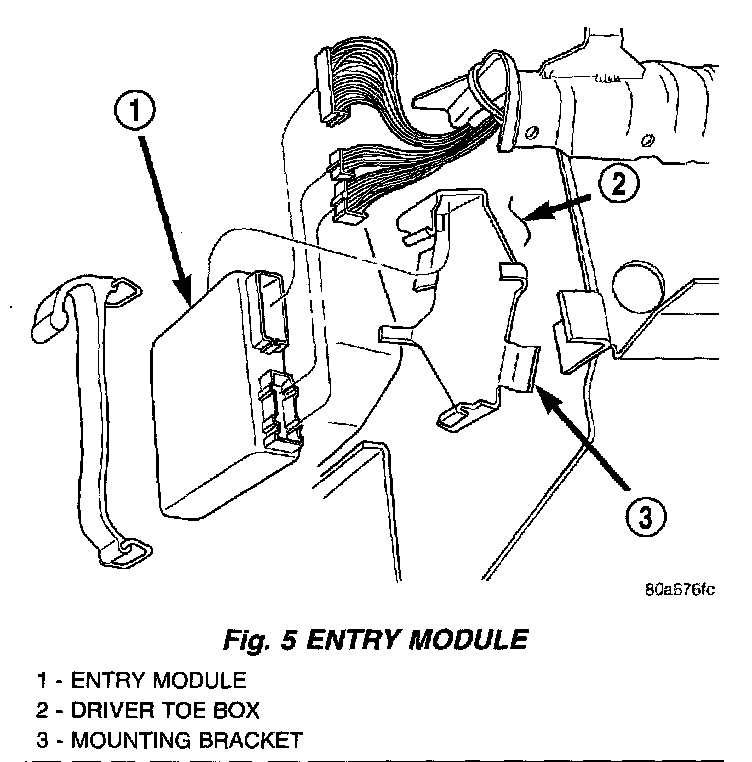 1

2

3

80a676fc

Fig. 5 ENTRY MODULE

1 - ENTRY MODULE
2 - DRIVER TOE BOX
3 - MOUNTING BRACKET