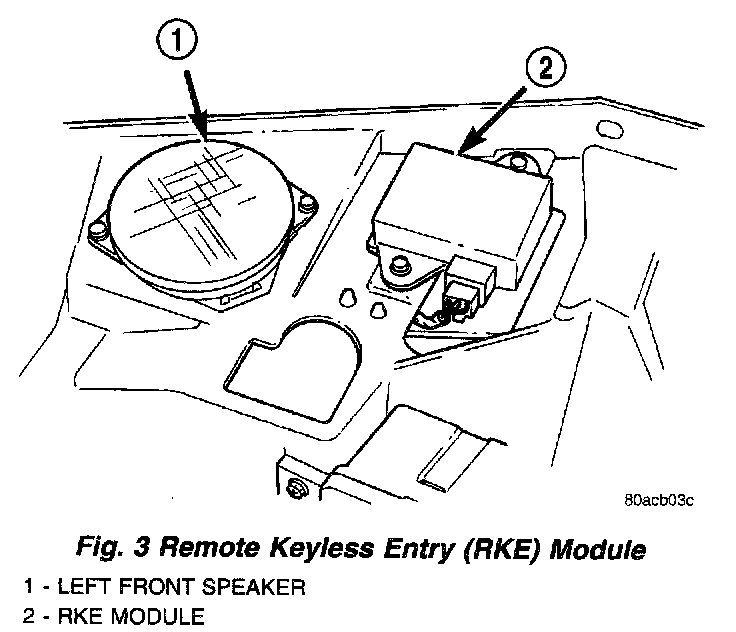 1

2

80acb03c

Fig. 3 Remote Keyless Entry (RKE) Module

1 - LEFT FRONT SPEAKER
2 - RKE MODULE