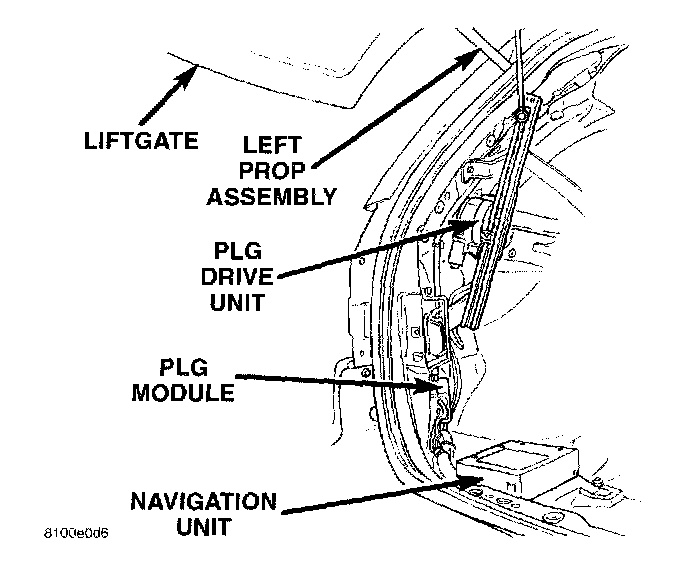 LIFTGATE

LEFT PROP ASSEMBLY

PLG DRIVE UNIT

PLG MODULE

NAVIGATION UNIT

8100e0d6