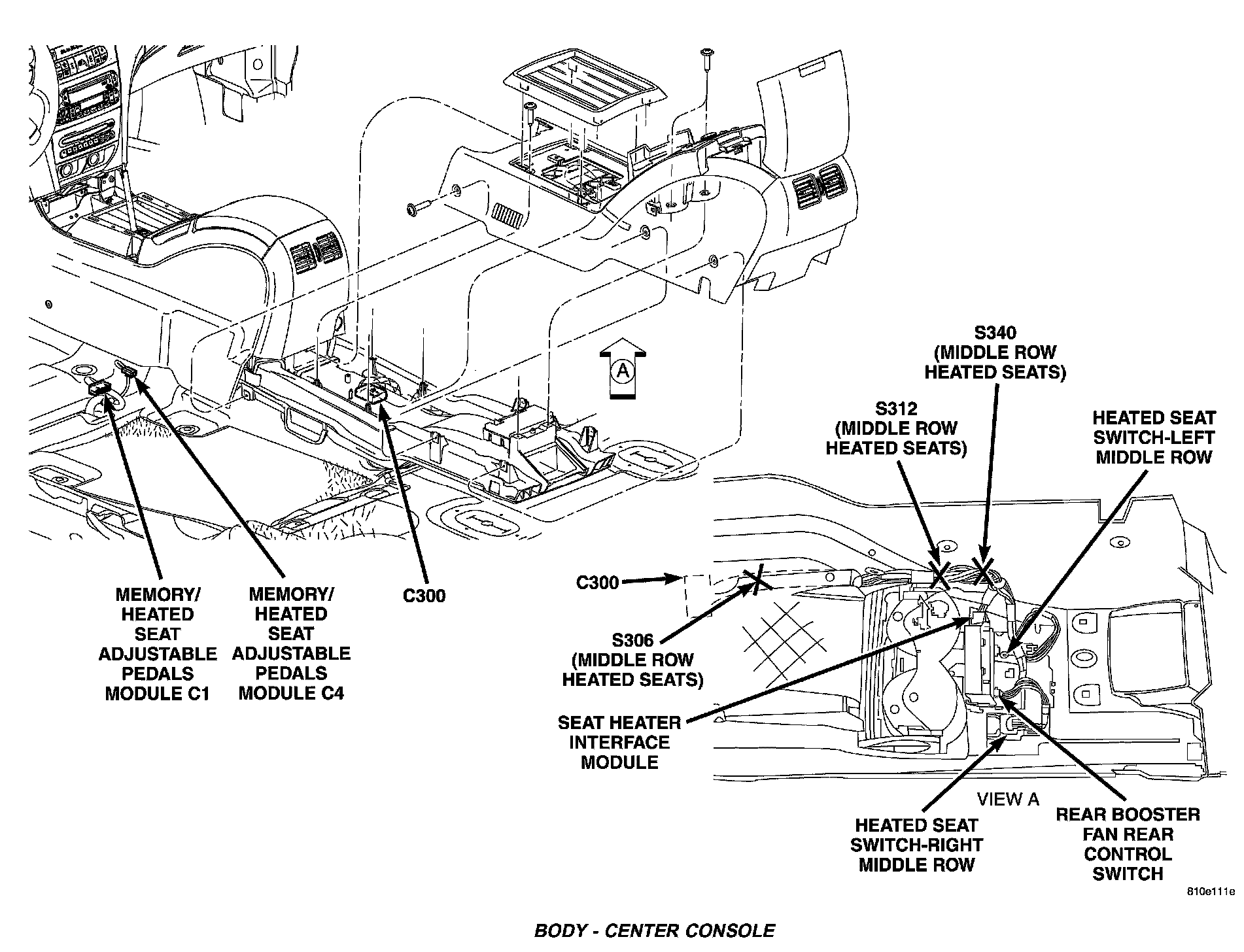 A

S340
(MIDDLE ROW
HEATED SEATS)

S312
(MIDDLE ROW
HEATED SEATS)

HEATED SEAT
SWITCH-LEFT
MIDDLE ROW

MEMORY/
HEATED
SEAT
ADJUSTABLE
PEDALS
MODULE C1

MEMORY/
HEATED
SEAT
ADJUSTABLE
PEDALS
MODULE C4

C300

C300

S306
(MIDDLE ROW
HEATED SEATS)

SEAT HEATER
INTERFACE
MODULE

VIEW A

HEATED SEAT
SWITCH-RIGHT
MIDDLE ROW

REAR BOOSTER
FAN REAR
CONTROL
SWITCH

810e111e

BODY - CENTER CONSOLE