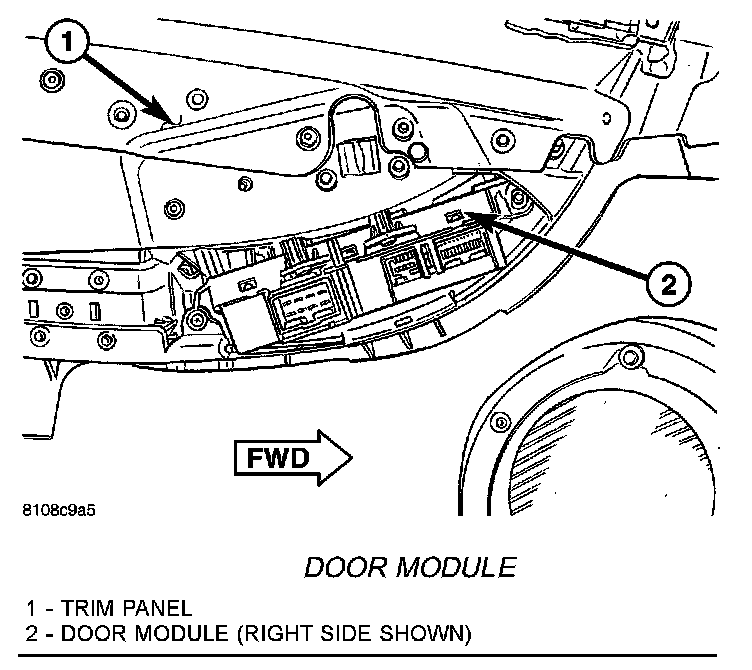 1

2

FWD

8108c9a5

DOOR MODULE

1 - TRIM PANEL
2 - DOOR MODULE (RIGHT SIDE SHOWN)