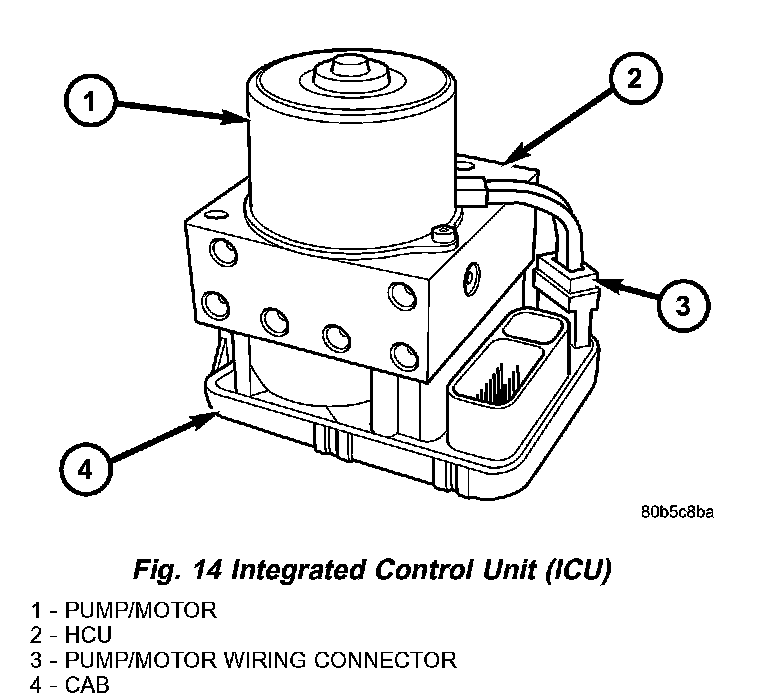 1

2

3

4

80b5c8ba

Fig. 14 Integrated Control Unit (ICU)

1 - PUMP/MOTOR
2 - HCU
3 - PUMP/MOTOR WIRING CONNECTOR
4 - CAB