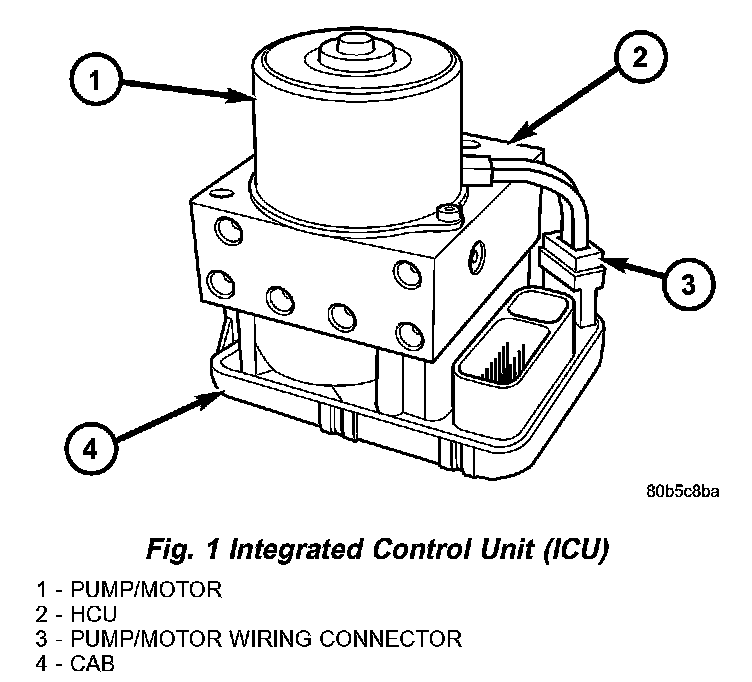 1
2
3
4

80b5c8ba

Fig. 1 Integrated Control Unit (ICU)

1 - PUMP/MOTOR
2 - HCU
3 - PUMP/MOTOR WIRING CONNECTOR
4 - CAB