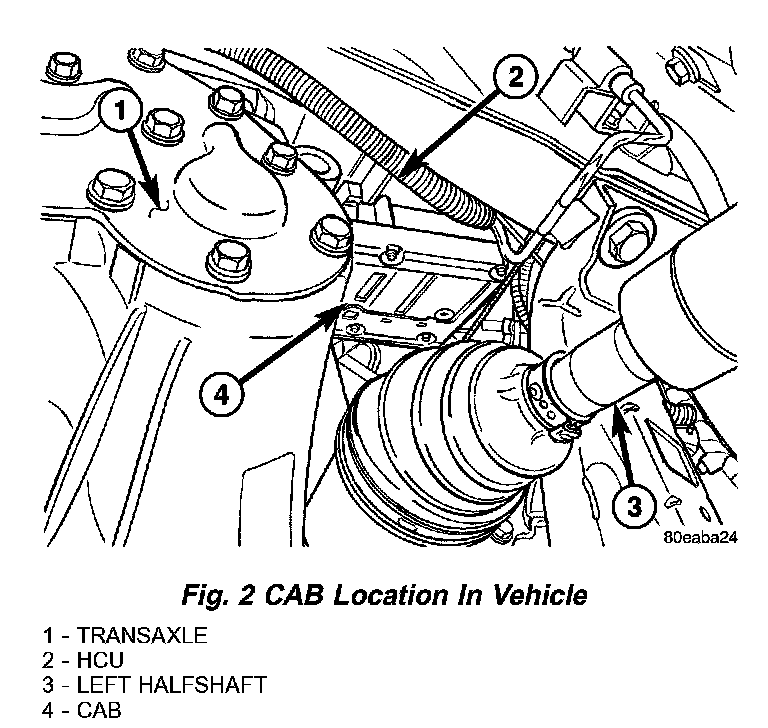 1
2
4
3
80eaba24

Fig. 2 CAB Location In Vehicle

1 - TRANSAXLE
2 - HCU
3 - LEFT HALFSHAFT
4 - CAB