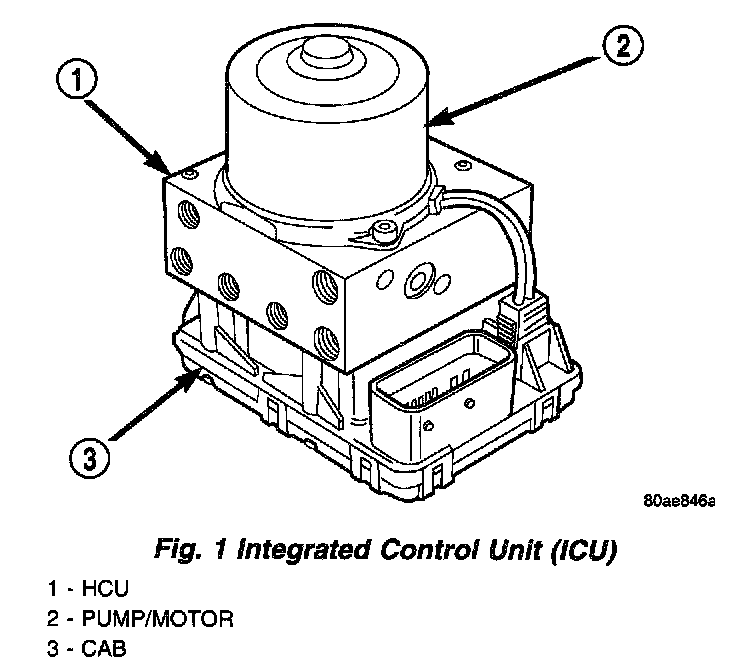 1

2

3

80ae846a

Fig. 1 Integrated Control Unit (ICU)

1 - HCU
2 - PUMP/MOTOR
3 - CAB