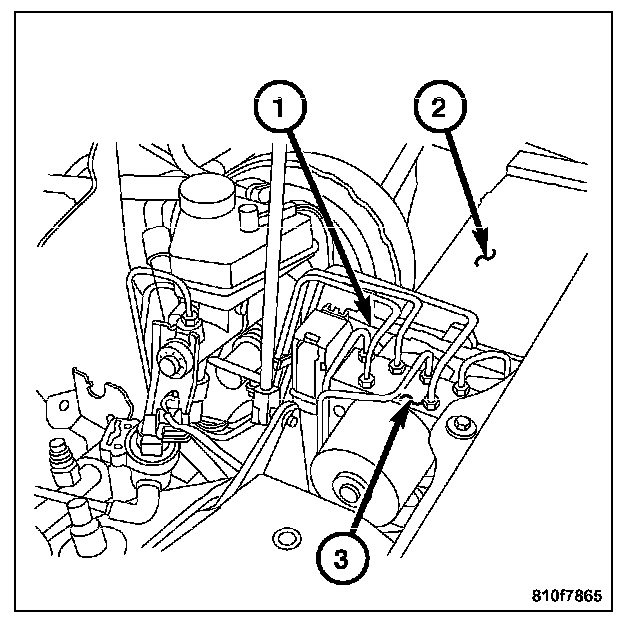 1
2
3
810f7865