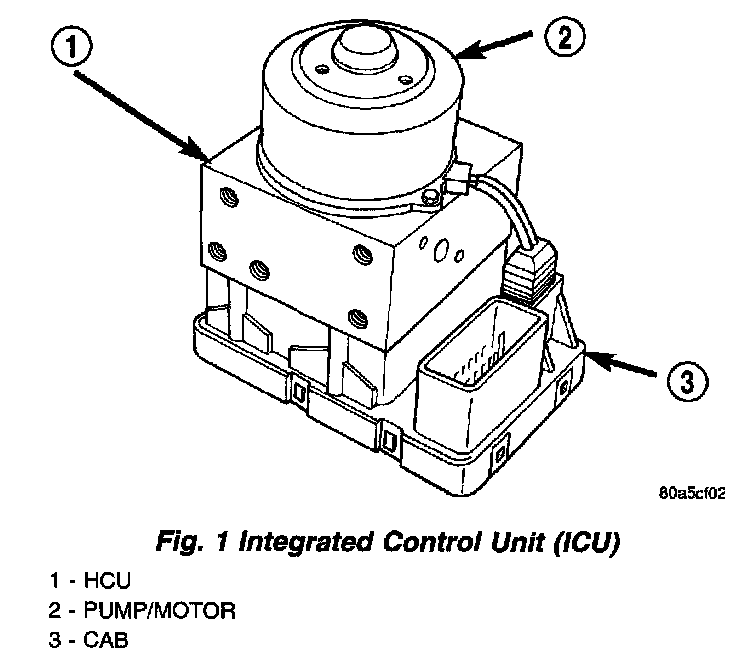 1

2

3

80a5cf02

Fig. 1 Integrated Control Unit (ICU)

1 - HCU
2 - PUMP/MOTOR
3 - CAB