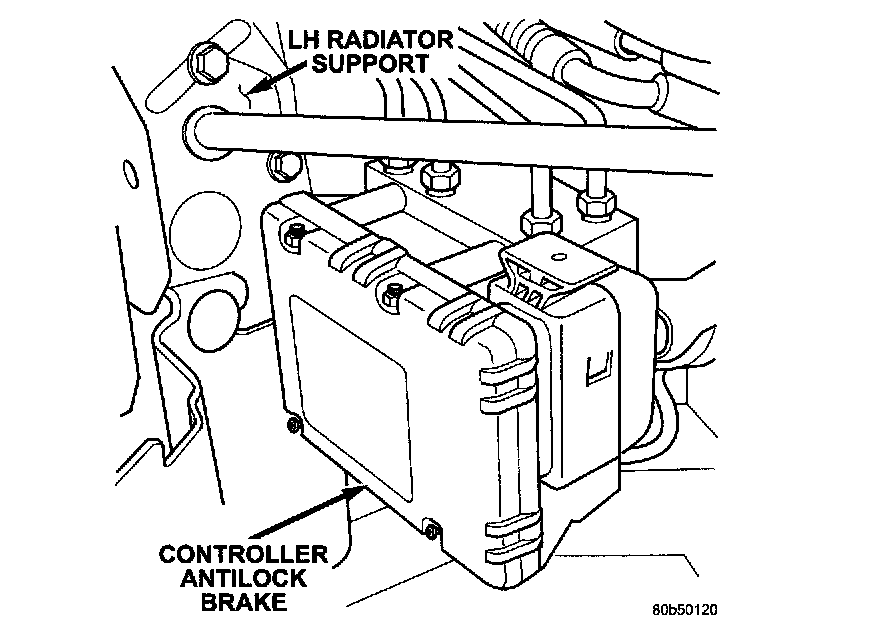 LH RADIATOR SUPPORT

CONTROLLER ANTILOCK BRAKE

80b50120