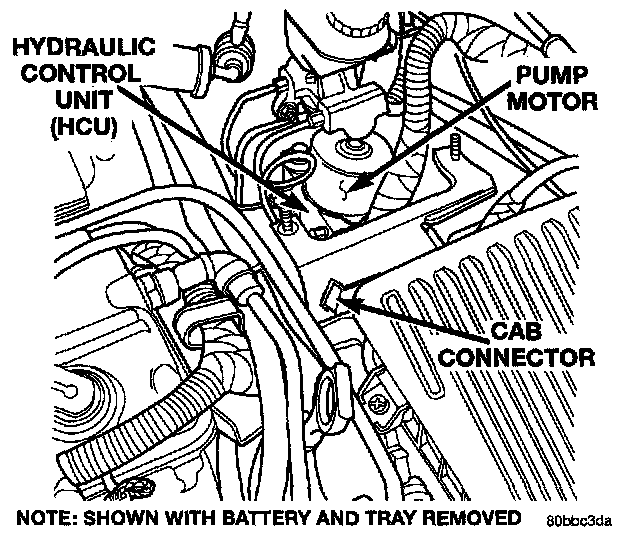 HYDRAULIC CONTROL UNIT (HCU)

PUMP MOTOR

CAB CONNECTOR

NOTE: SHOWN WITH BATTERY AND TRAY REMOVED

80bbc3da