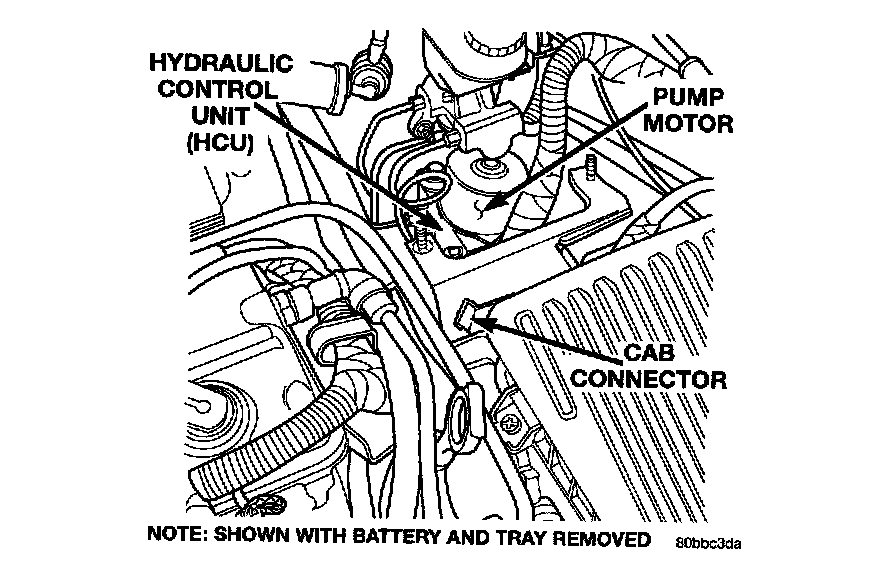 HYDRAULIC CONTROL UNIT (HCU)

PUMP MOTOR

CAB CONNECTOR

NOTE: SHOWN WITH BATTERY AND TRAY REMOVED

80bbc3da