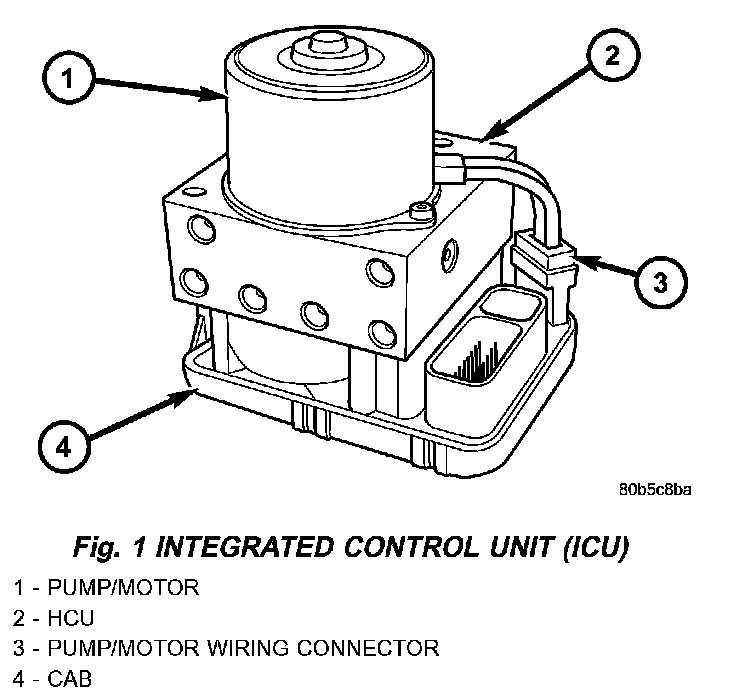 1

2

3

4

80b5c8ba

Fig. 1 INTEGRATED CONTROL UNIT (ICU)

1 - PUMP/MOTOR
2 - HCU
3 - PUMP/MOTOR WIRING CONNECTOR
4 - CAB