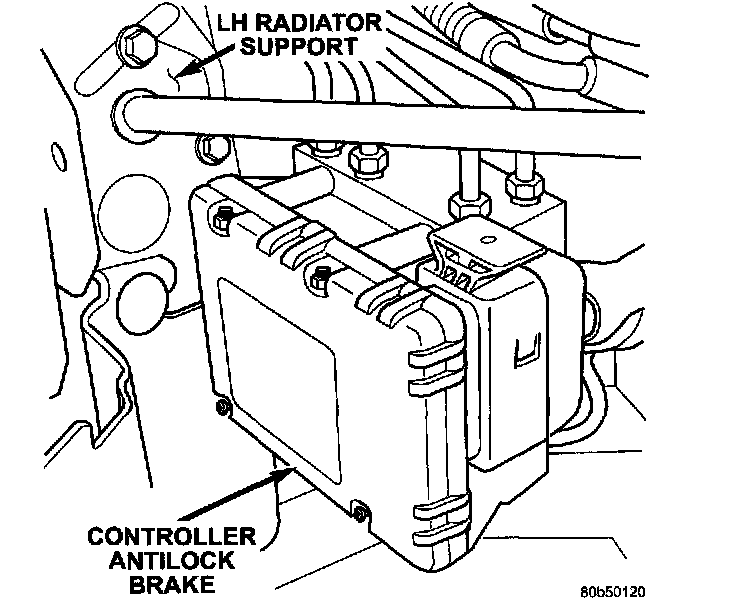 LH RADIATOR SUPPORT

CONTROLLER ANTILOCK BRAKE

80b50120