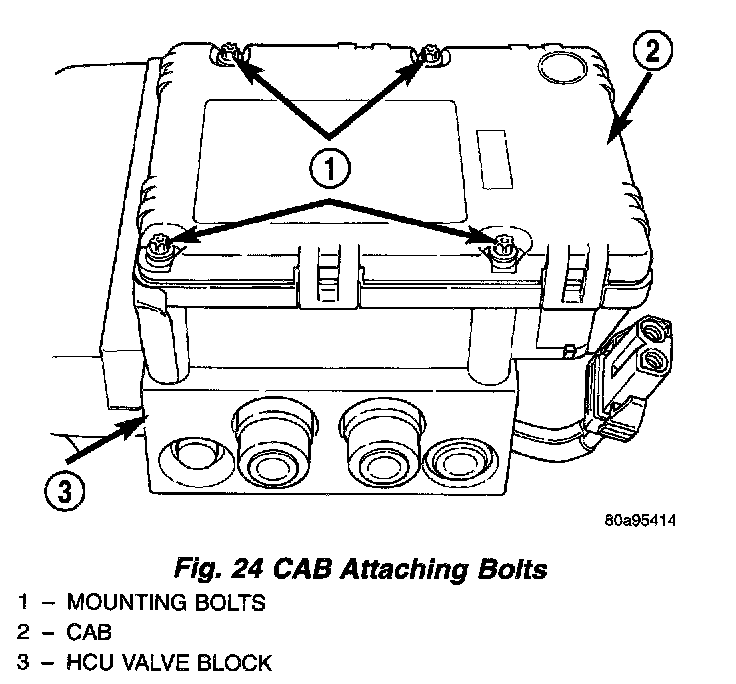 2

1

3

80a95414

Fig. 24 CAB Attaching Bolts

1 – MOUNTING BOLTS
2 – CAB
3 – HCU VALVE BLOCK