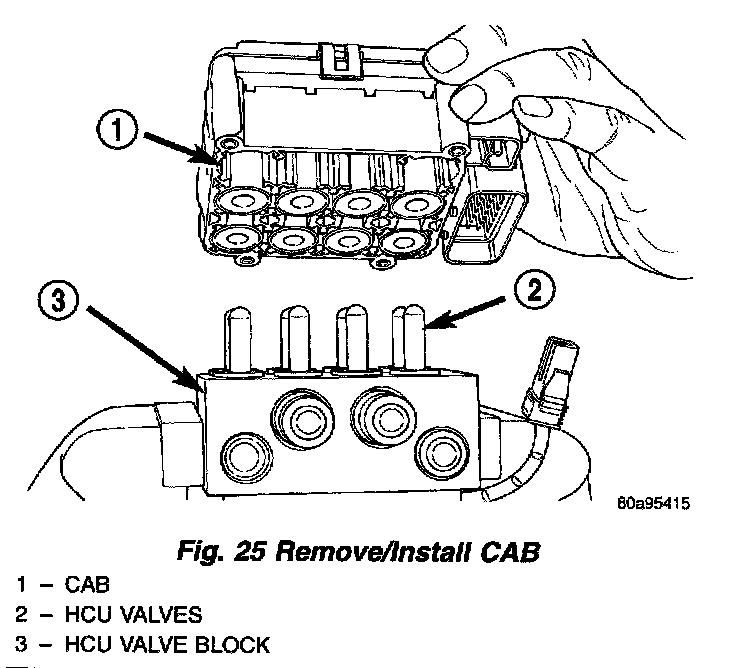 1
3
2
80a95415

Fig. 25 Remove/Install CAB

1 – CAB
2 – HCU VALVES
3 – HCU VALVE BLOCK