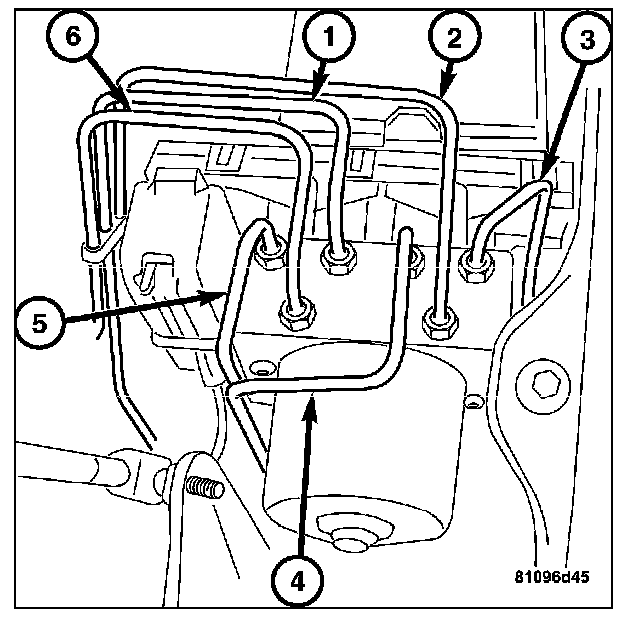 6
1
2
3
5
4
81096d45