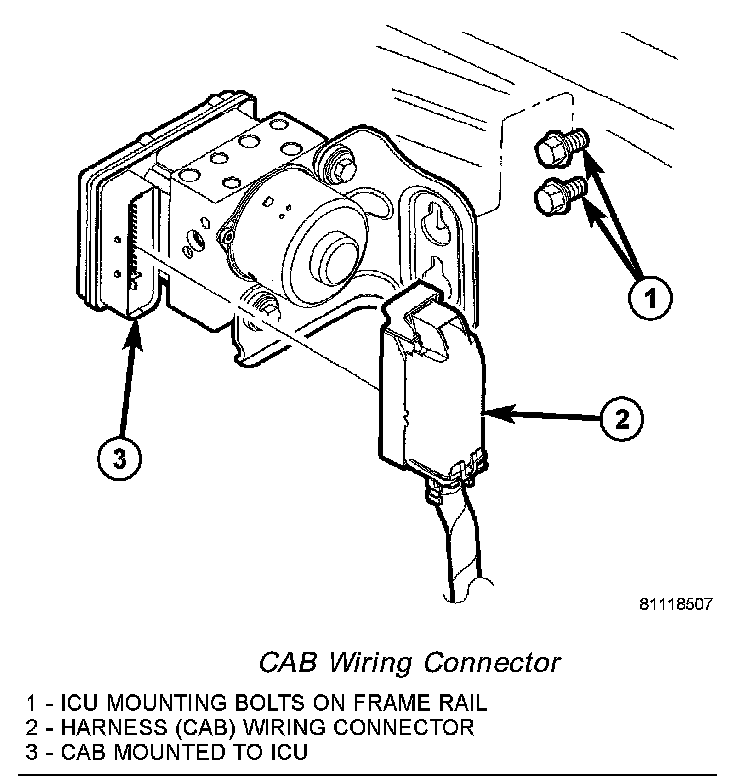 1

2

3

81118507

CAB Wiring Connector

1 - ICU MOUNTING BOLTS ON FRAME RAIL
2 - HARNESS (CAB) WIRING CONNECTOR
3 - CAB MOUNTED TO ICU