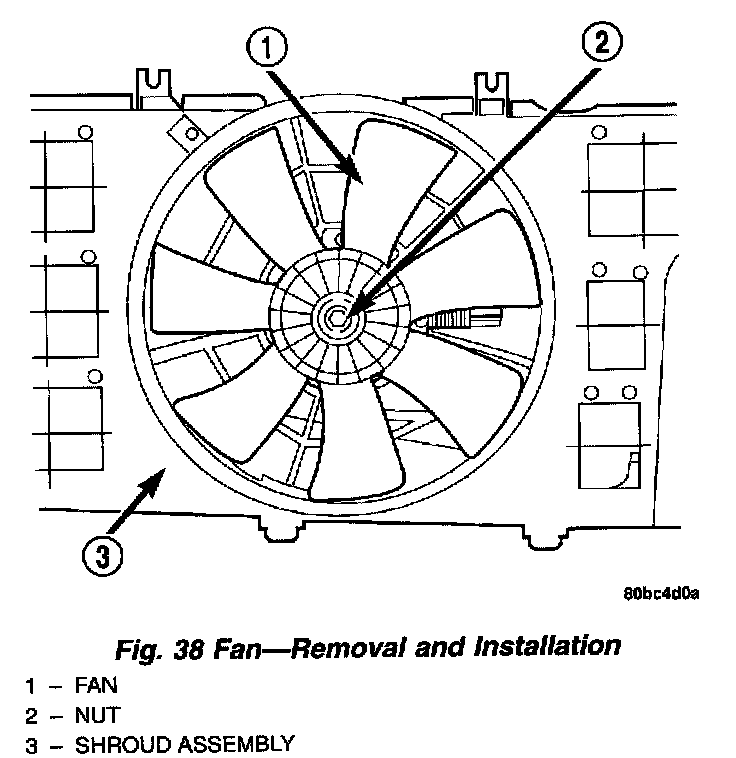 1
2
3

80bc4d0a

Fig. 38 Fan—Removal and Installation

1 – FAN
2 – NUT
3 – SHROUD ASSEMBLY