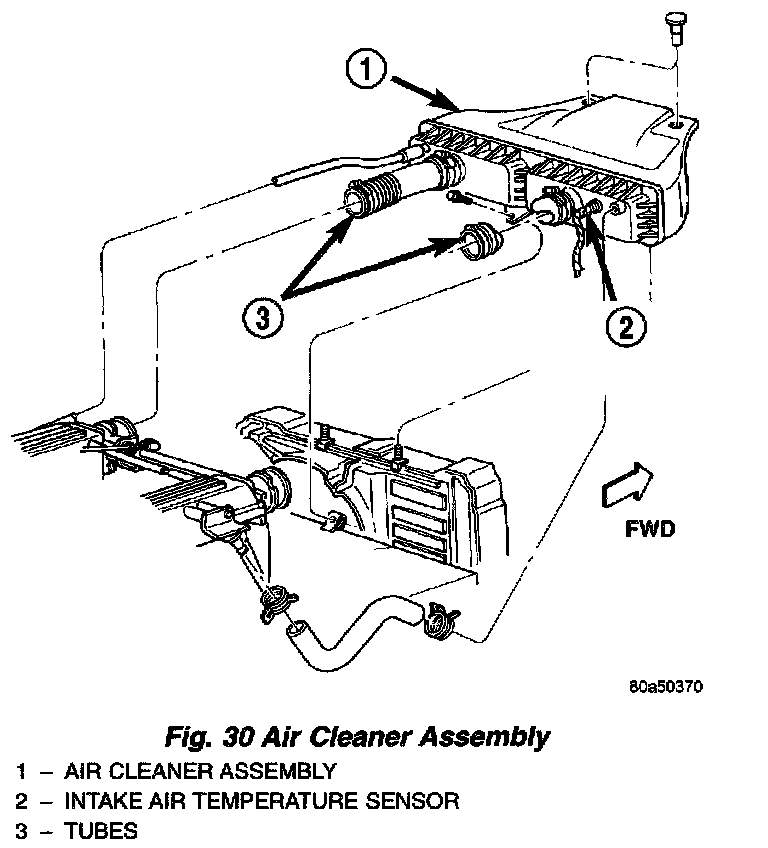 1

3

2

FWD

80a50370

Fig. 30 Air Cleaner Assembly

1 – AIR CLEANER ASSEMBLY
2 – INTAKE AIR TEMPERATURE SENSOR
3 – TUBES