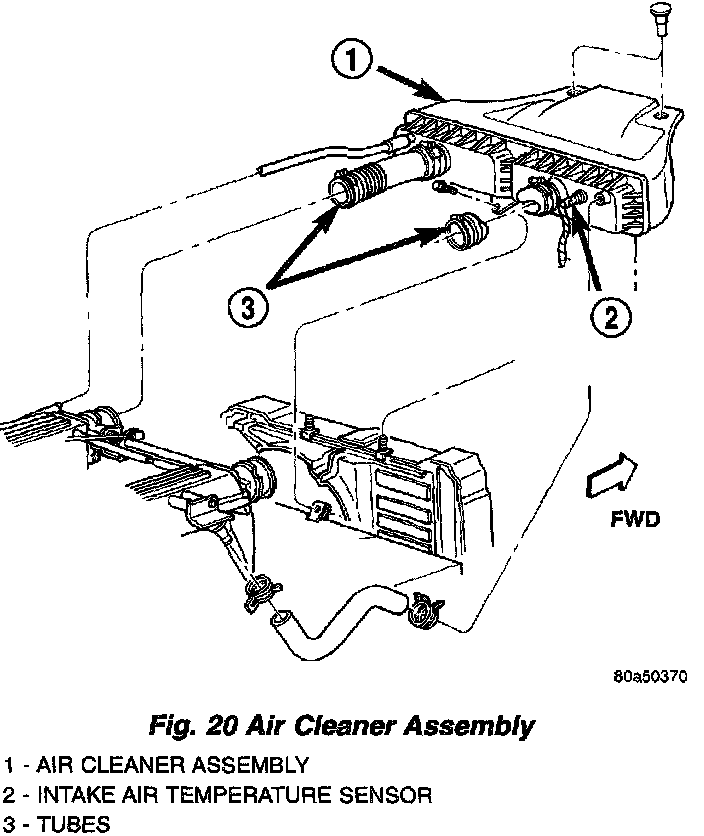 1

3

2

FWD

80a50370

Fig. 20 Air Cleaner Assembly

1 - AIR CLEANER ASSEMBLY
2 - INTAKE AIR TEMPERATURE SENSOR
3 - TUBES