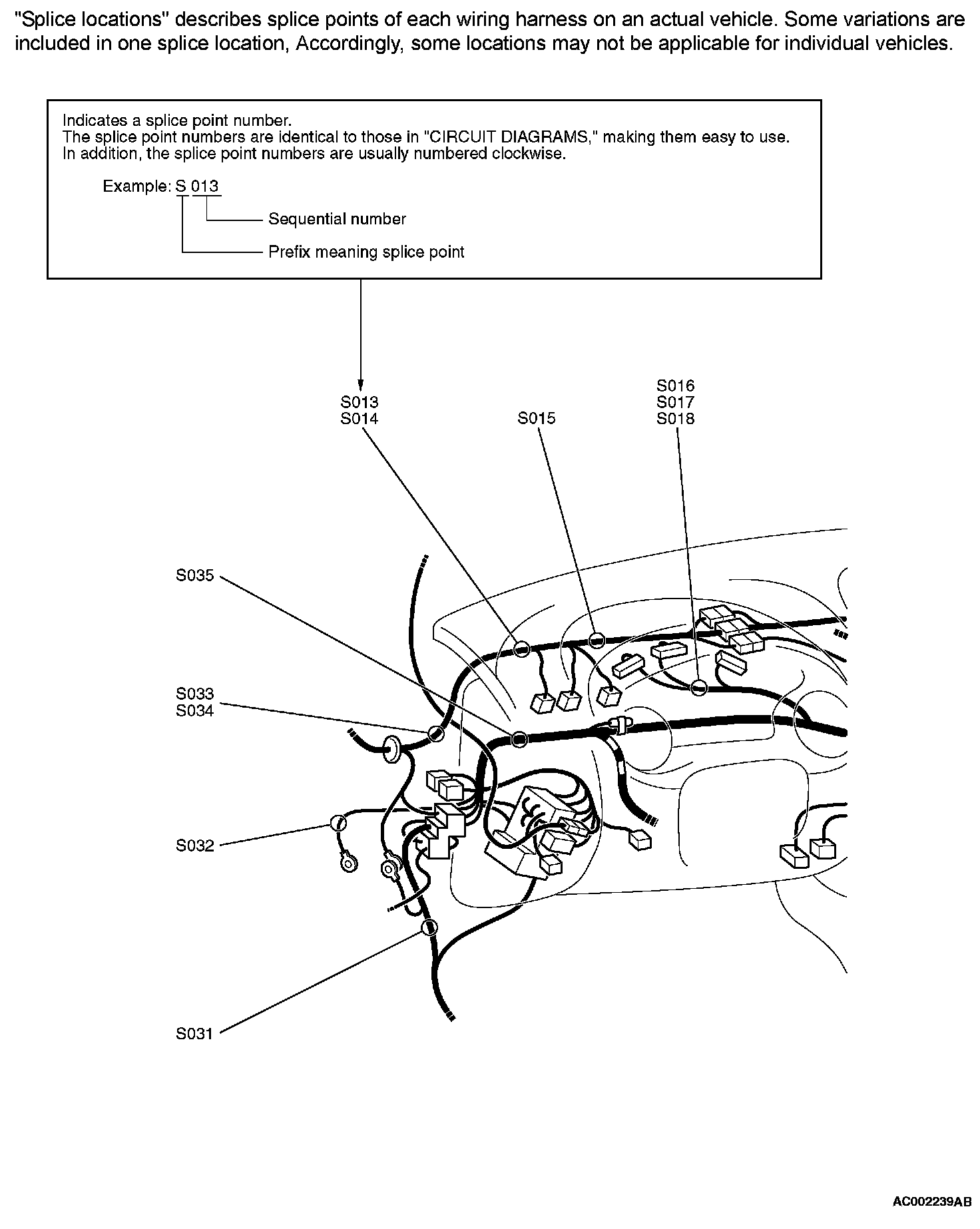 "Splice locations" describes splice points of each wiring harness on an actual vehicle. Some variations are included in one splice location, Accordingly, some locations may not be applicable for individual vehicles.

Indicates a splice point number.
The splice point numbers are identical to those in "CIRCUIT DIAGRAMS," making them easy to use.
In addition, the splice point numbers are usually numbered clockwise.

Example: S 013

Sequential number

Prefix meaning splice point

S013
S014

S015

S016
S017
S018

S035

S033
S034

S032

S031

AC002239AB