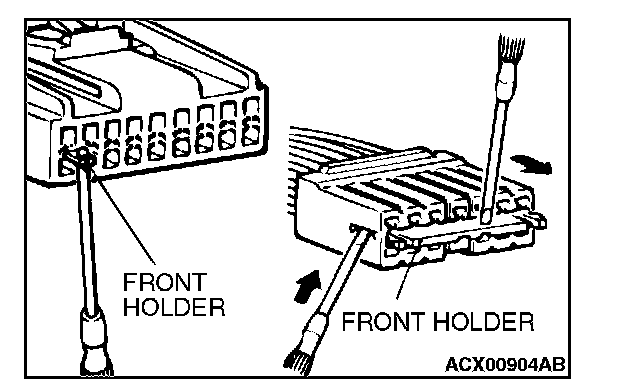 FRONT HOLDER

FRONT HOLDER

ACX00904AB