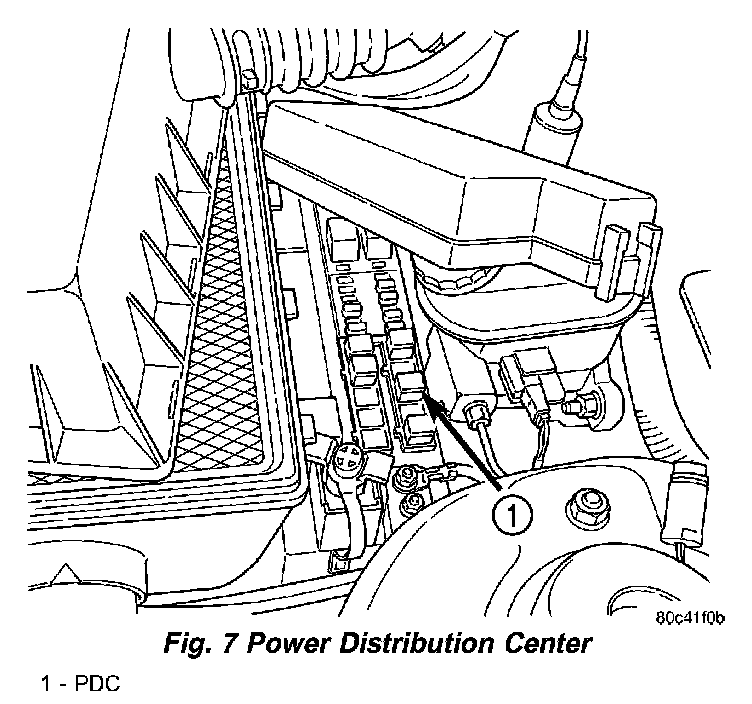 1

80c41f0b

Fig. 7 Power Distribution Center

1 - PDC