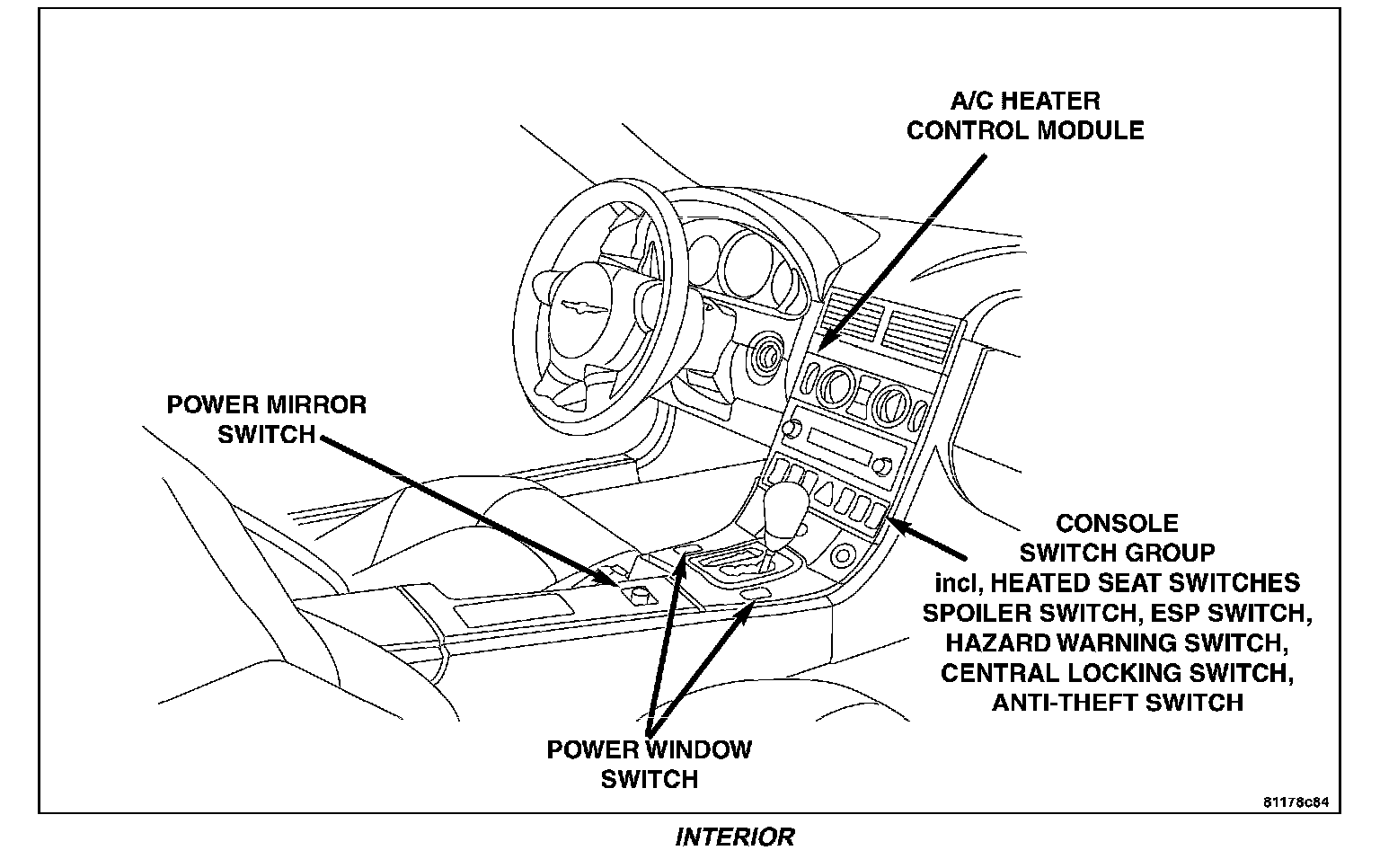 A/C HEATER CONTROL MODULE

POWER MIRROR SWITCH

CONSOLE SWITCH GROUP incl, HEATED SEAT SWITCHES SPOILER SWITCH, ESP SWITCH, HAZARD WARNING SWITCH, CENTRAL LOCKING SWITCH, ANTI-THEFT SWITCH

POWER WINDOW SWITCH

81178c84

INTERIOR