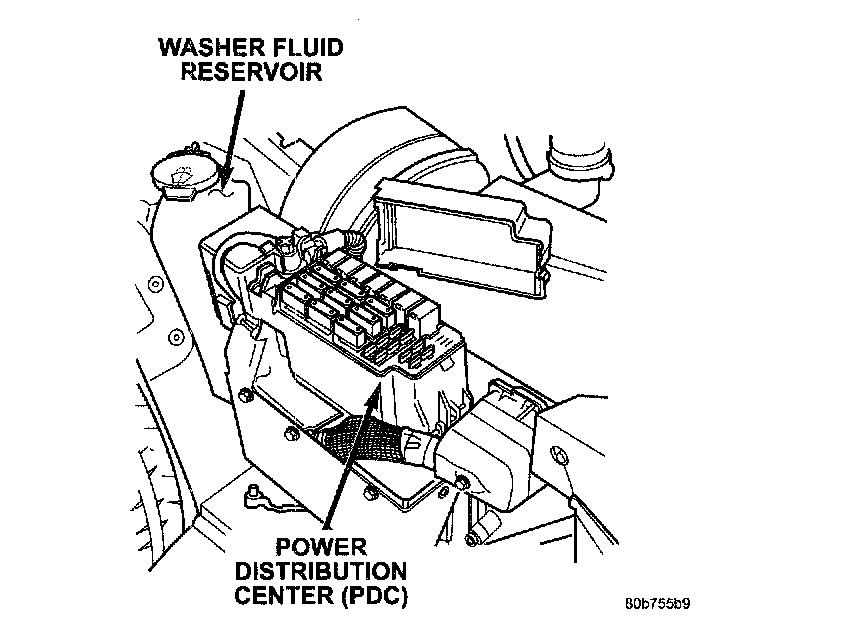 WASHER FLUID
RESERVOIR

POWER
DISTRIBUTION
CENTER (PDC)

80b755b9