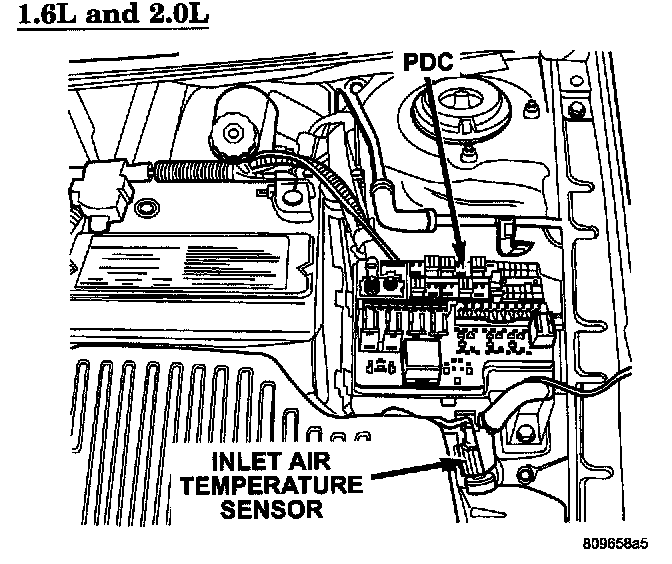 1.6L and 2.0L

PDC

INLET AIR TEMPERATURE SENSOR

809658a5