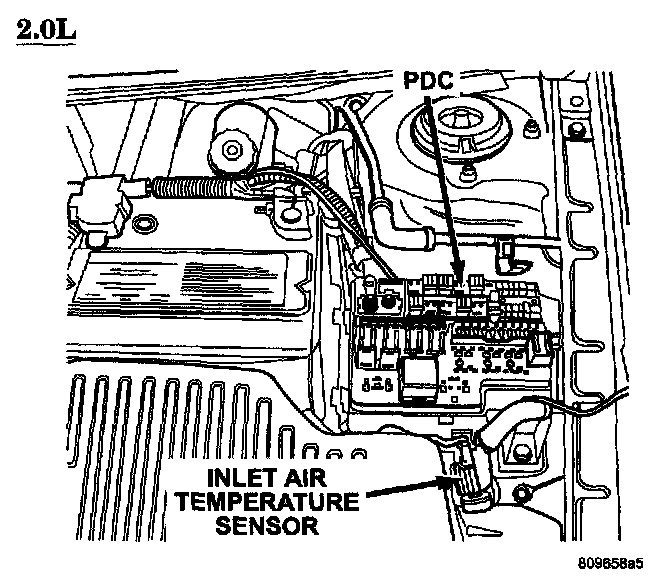 2.0L

PDC

INLET AIR TEMPERATURE SENSOR

809658a5