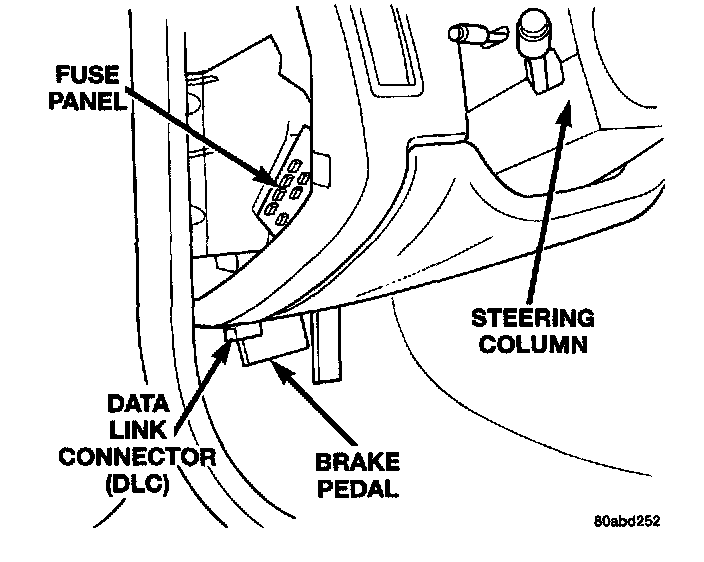 FUSE PANEL

STEERING COLUMN

DATA LINK CONNECTOR (DLC)

BRAKE PEDAL

80abd252