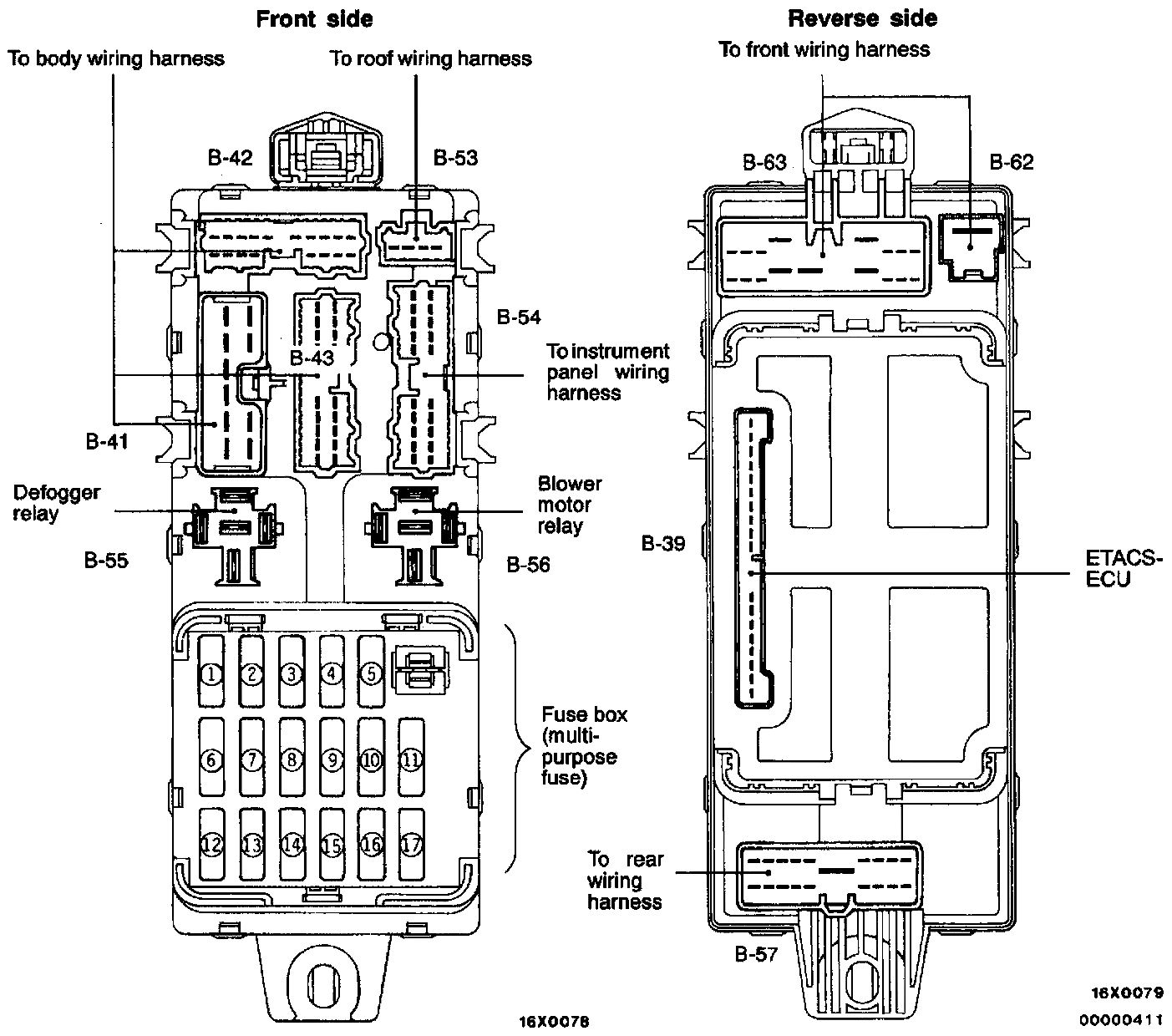 Front side

To body wiring harness

To roof wiring harness

B-42

B-53

B-54

B-43

To instrument panel wiring harness

B-41

Defogger relay

Blower motor relay

B-55

B-56

1 2 3 4 5

6 7 8 9 10 11

12 13 14 15 16 17

Fuse box (multi-purpose fuse)

16X0078

Reverse side

To front wiring harness

B-63

B-62

B-39

ETACS-ECU

To rear wiring harness

B-57

16X0079

00000411