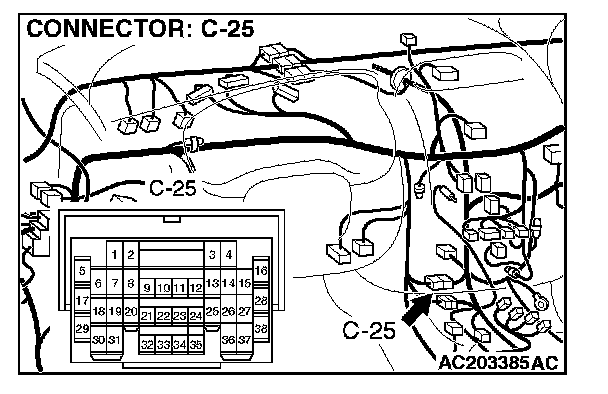 CONNECTOR: C-25

C-25

1 2 3 4
5 6 7 8 9 10 11 12 13 14 15 16
17 18 19 20 21 22 23 24 25 26 27 28
29 30 31 32 33 34 35 36 37 38

C-25

AC203385AC