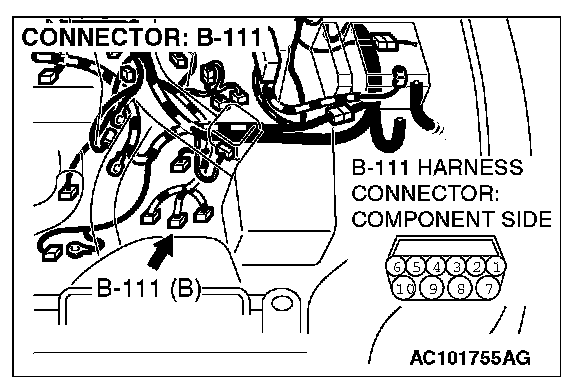 CONNECTOR: B-111

B-111 HARNESS CONNECTOR: COMPONENT SIDE

6 5 4 3 2 1
10 9 8 7

B-111 (B)

AC101755AG