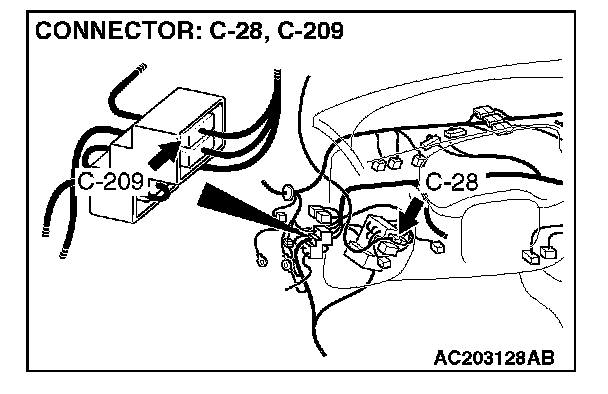 CONNECTOR: C-28, C-209

C-209

C-28

AC203128AB