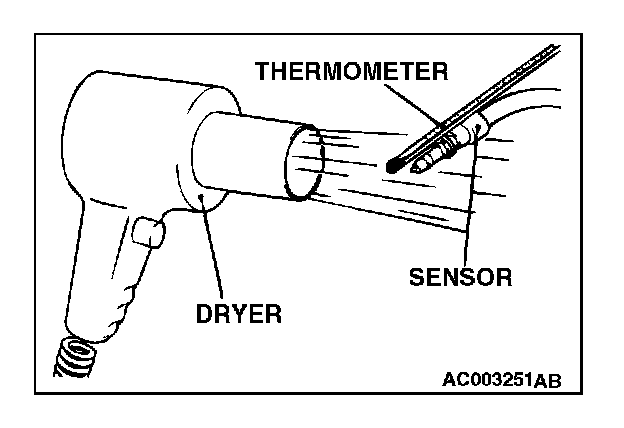 THERMOMETER

SENSOR

DRYER

AC003251AB