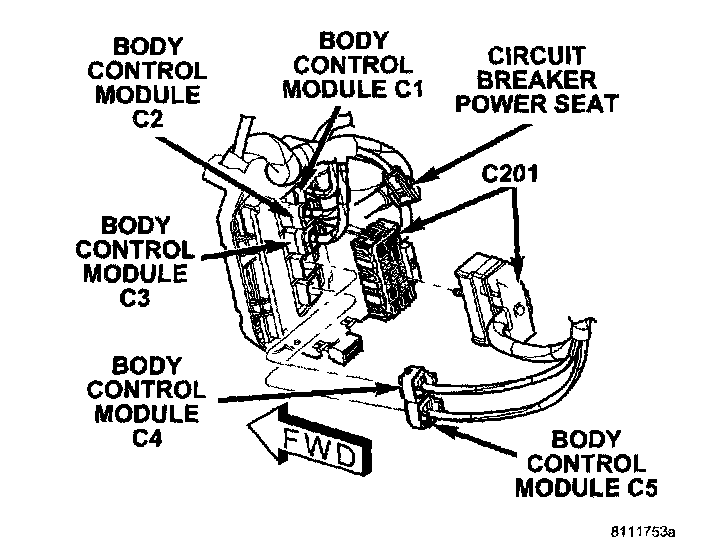 BODY CONTROL MODULE C2

BODY CONTROL MODULE C1

CIRCUIT BREAKER POWER SEAT

C201

BODY CONTROL MODULE C3

BODY CONTROL MODULE C4

FWD

BODY CONTROL MODULE C5

8111753a