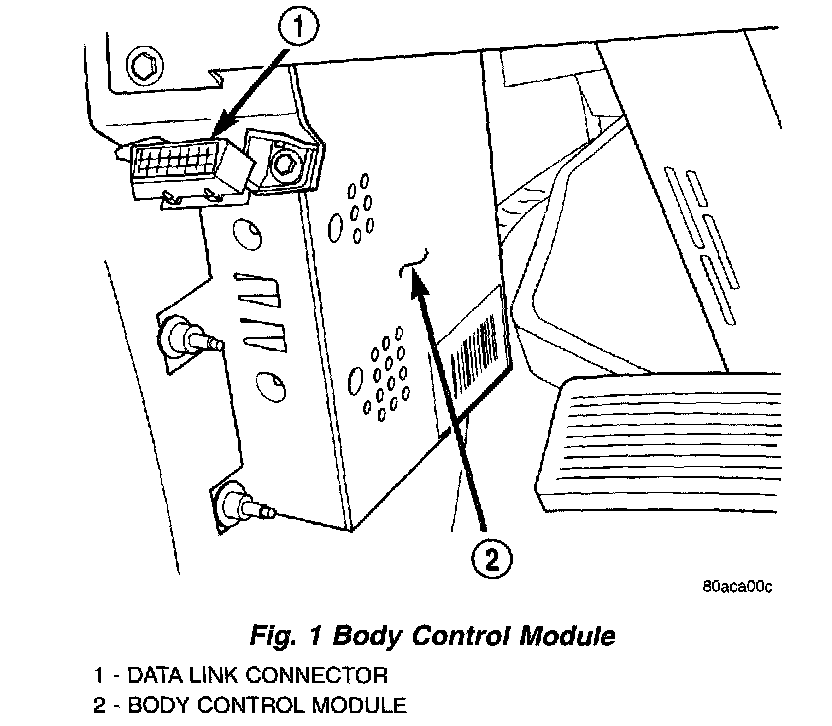 1

2

80aca00c

Fig. 1 Body Control Module

1 - DATA LINK CONNECTOR
2 - BODY CONTROL MODULE