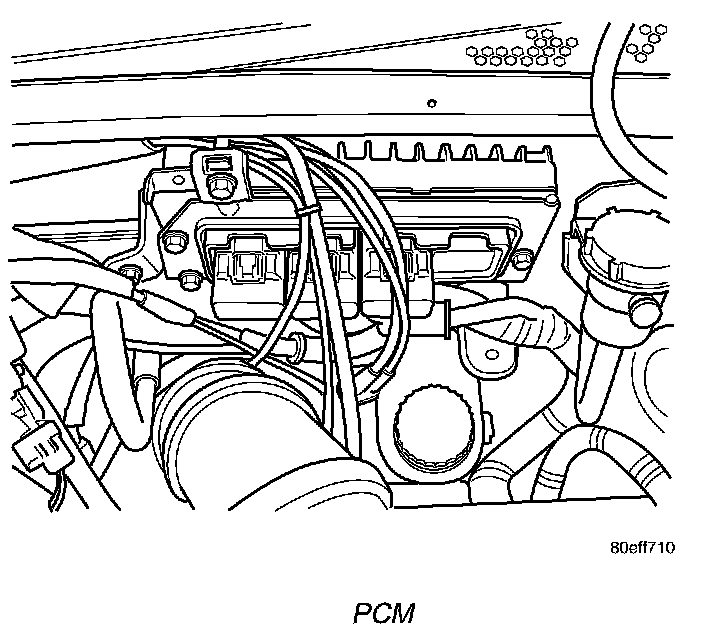 80eff710

PCM