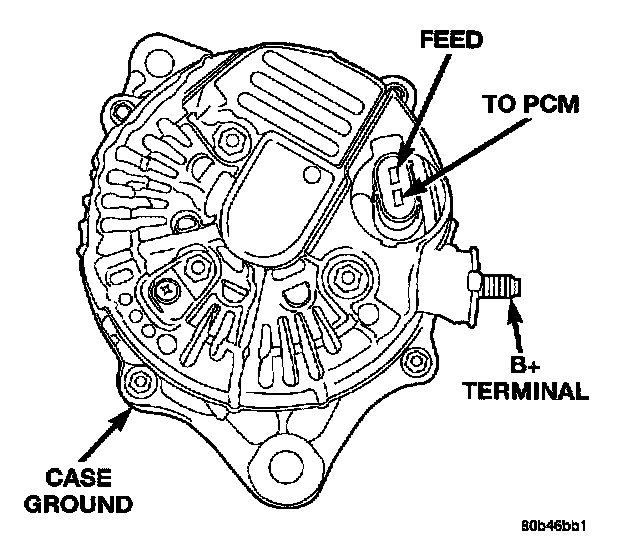 FEED

TO PCM

B+
TERMINAL

CASE
GROUND

80b46bb1