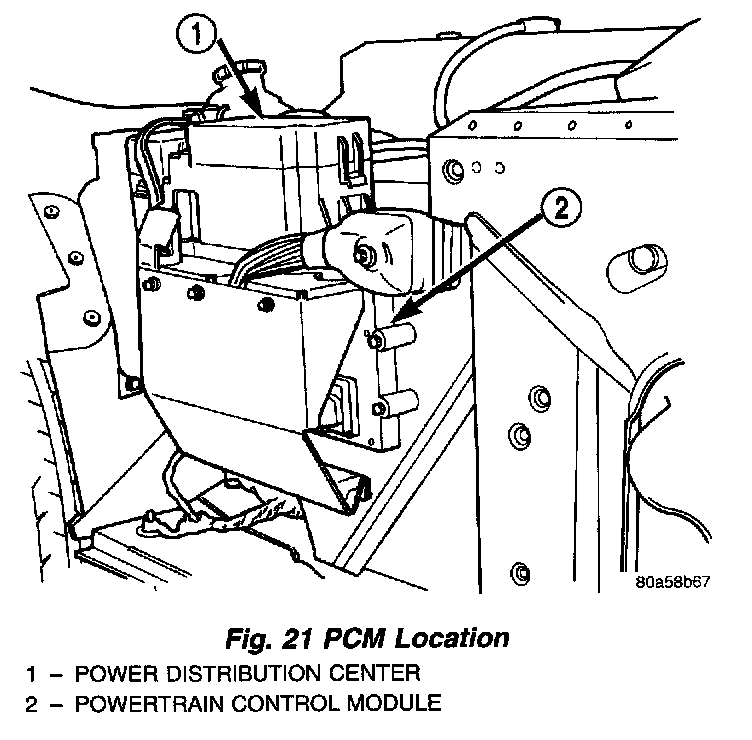 1

2

80a58b67

Fig. 21 PCM Location

1 – POWER DISTRIBUTION CENTER
2 – POWERTRAIN CONTROL MODULE