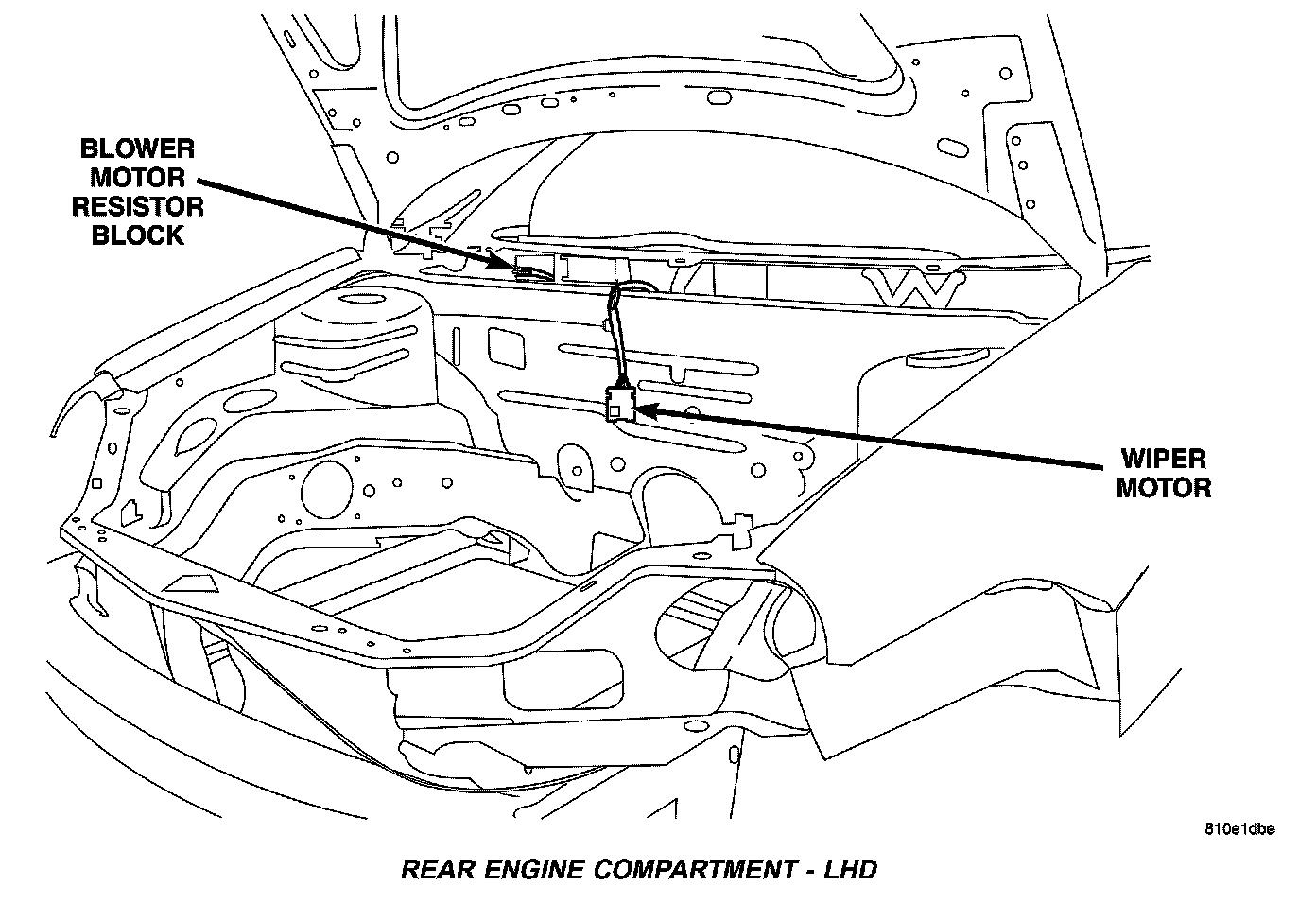 BLOWER MOTOR RESISTOR BLOCK

WIPER MOTOR

810e1dbe

REAR ENGINE COMPARTMENT - LHD