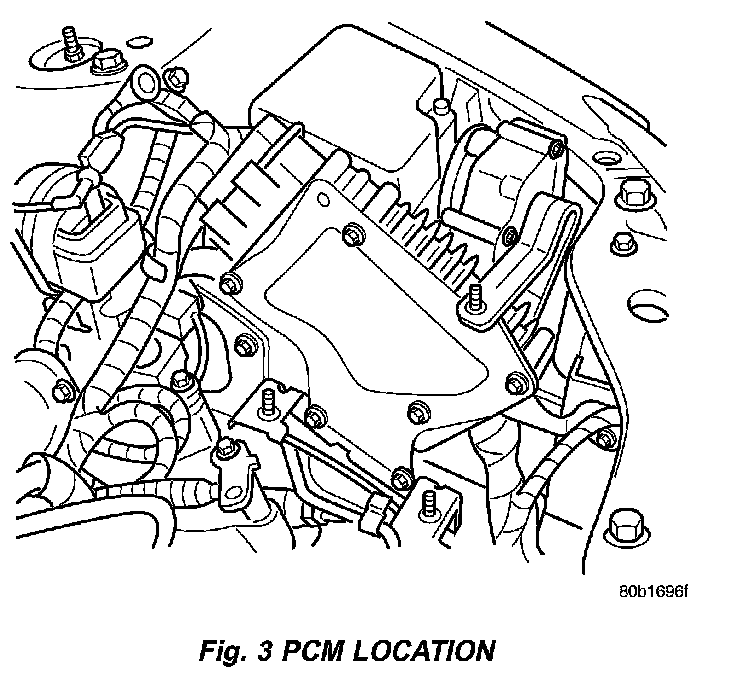 80b1696f

Fig. 3 PCM LOCATION