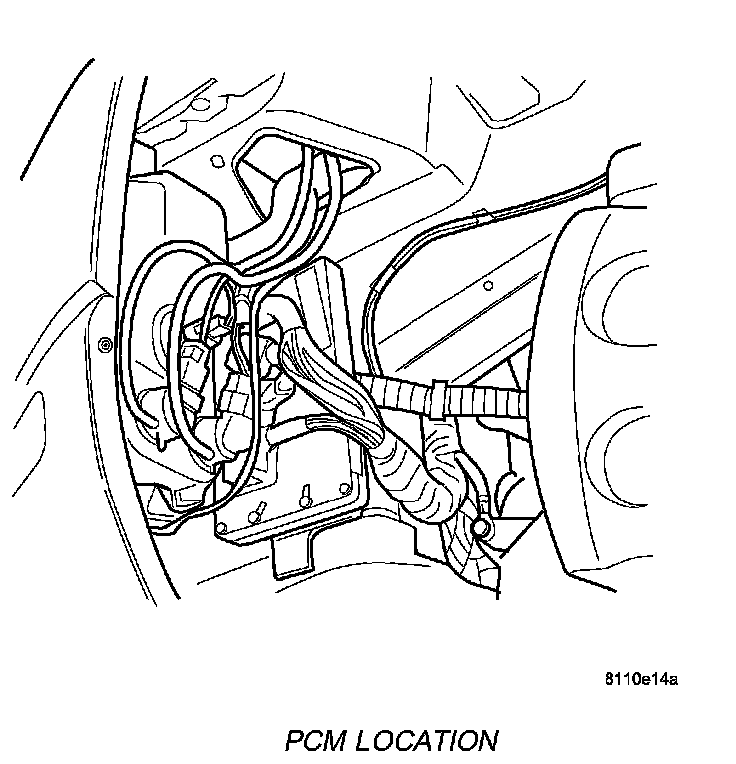 8110e14a

PCM LOCATION