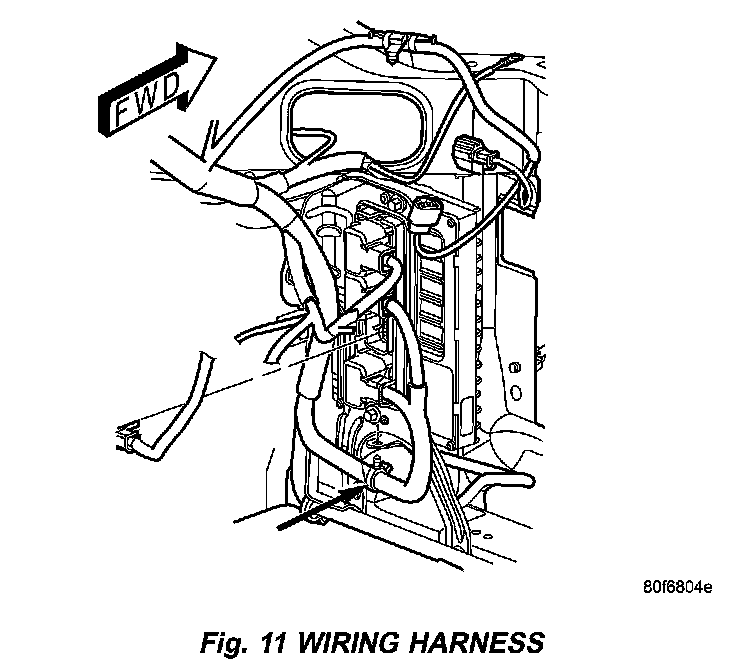 FWD

80f6804e

Fig. 11 WIRING HARNESS