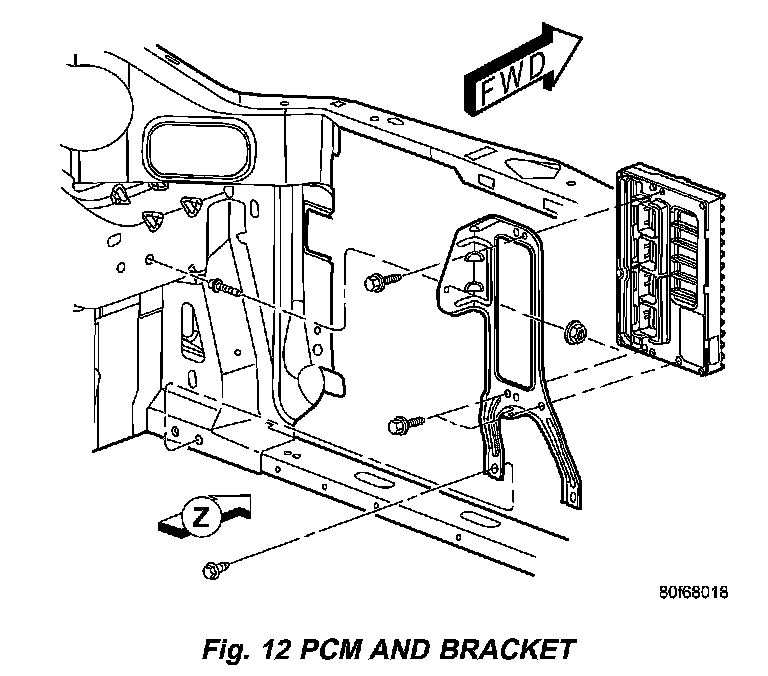 FWD

Z

80f68018

Fig. 12 PCM AND BRACKET