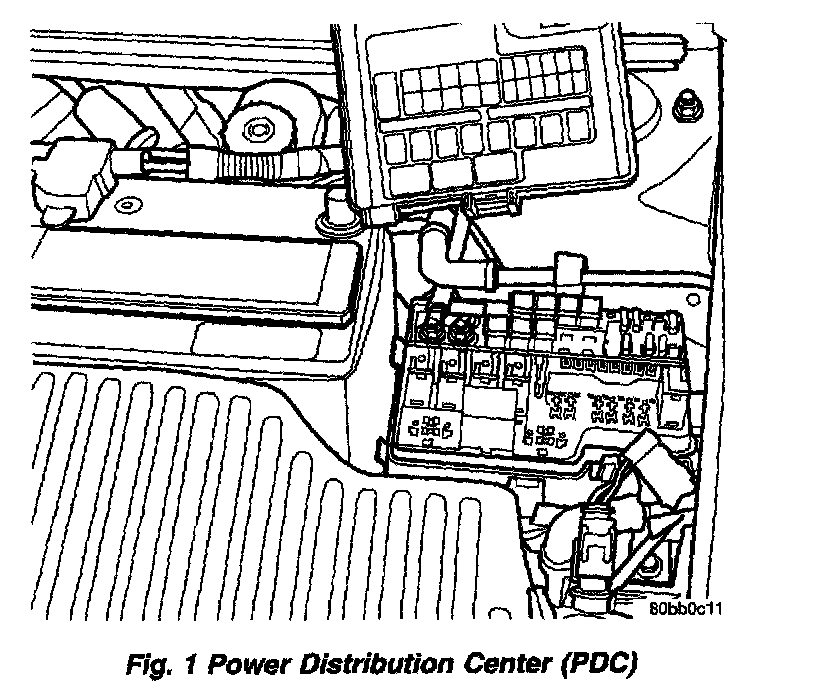 80bb0c11

Fig. 1 Power Distribution Center (PDC)