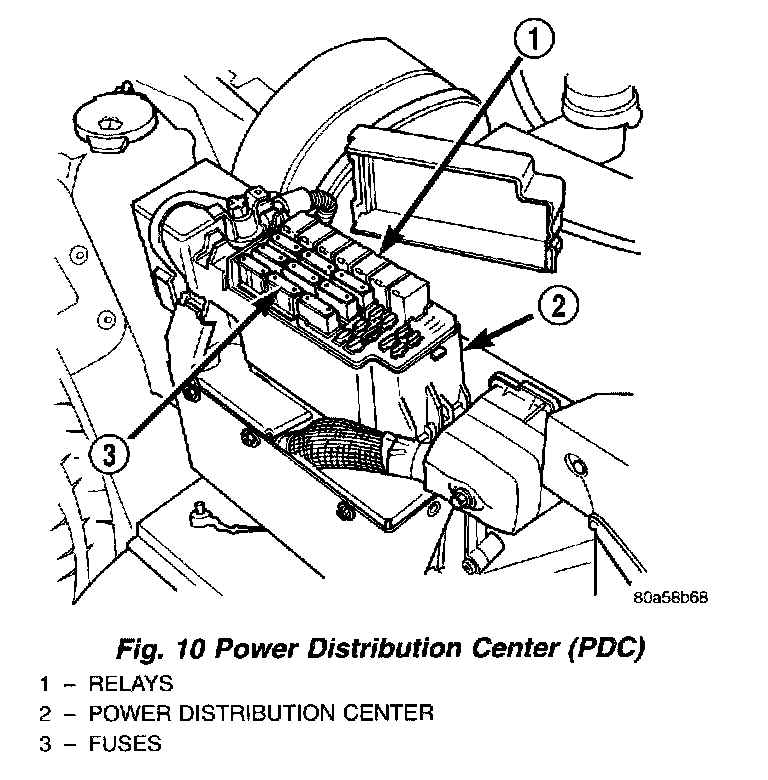 1

2

3

80a58b68

Fig. 10 Power Distribution Center (PDC)

1 – RELAYS
2 – POWER DISTRIBUTION CENTER
3 – FUSES