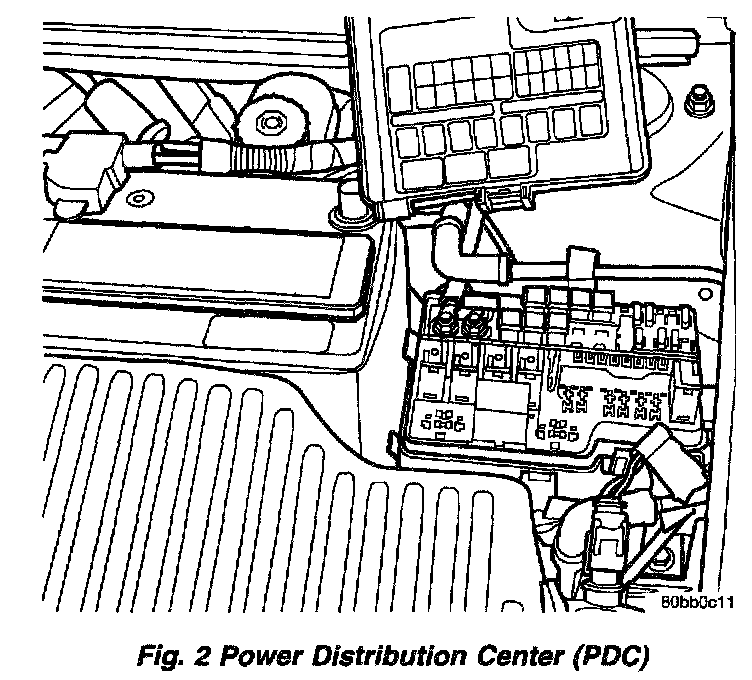 80bb0c11

Fig. 2 Power Distribution Center (PDC)